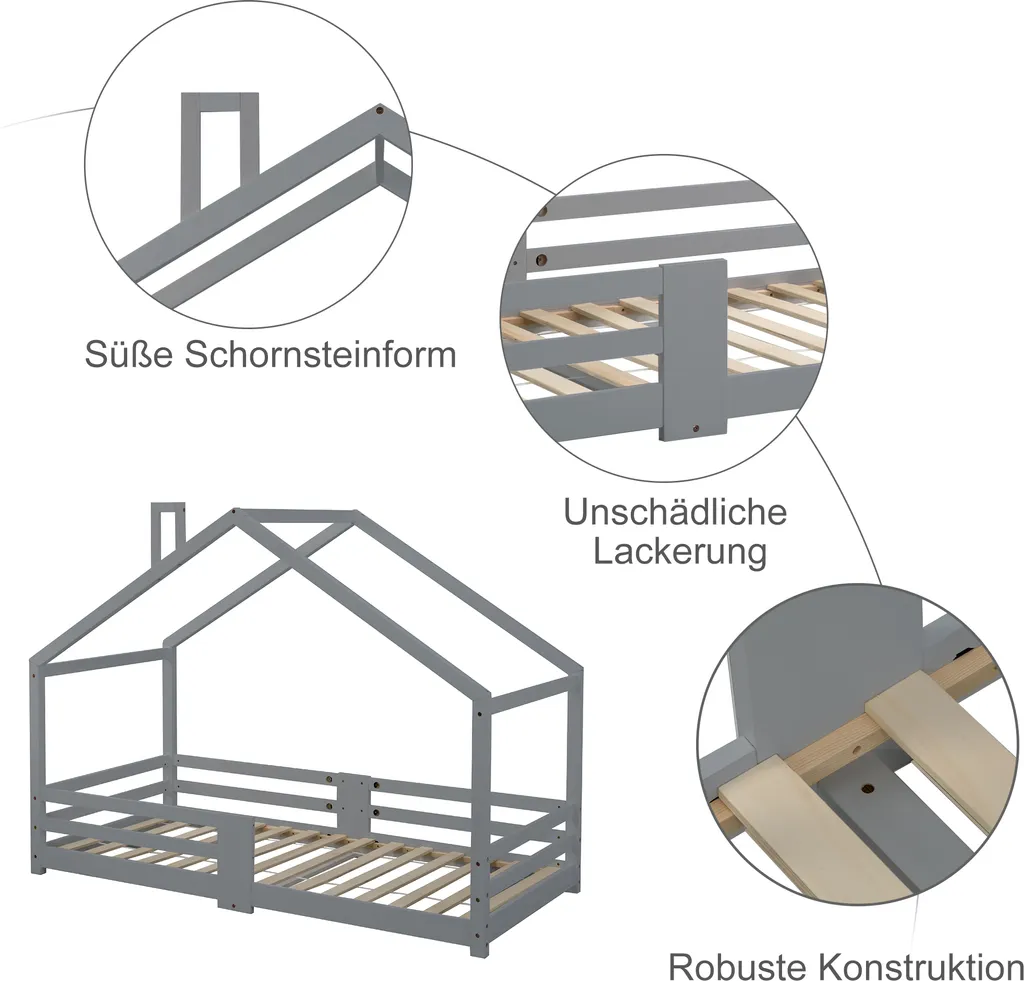 Süße Schornsteinform

Unschädliche Lackerung

Robuste Konstruktion