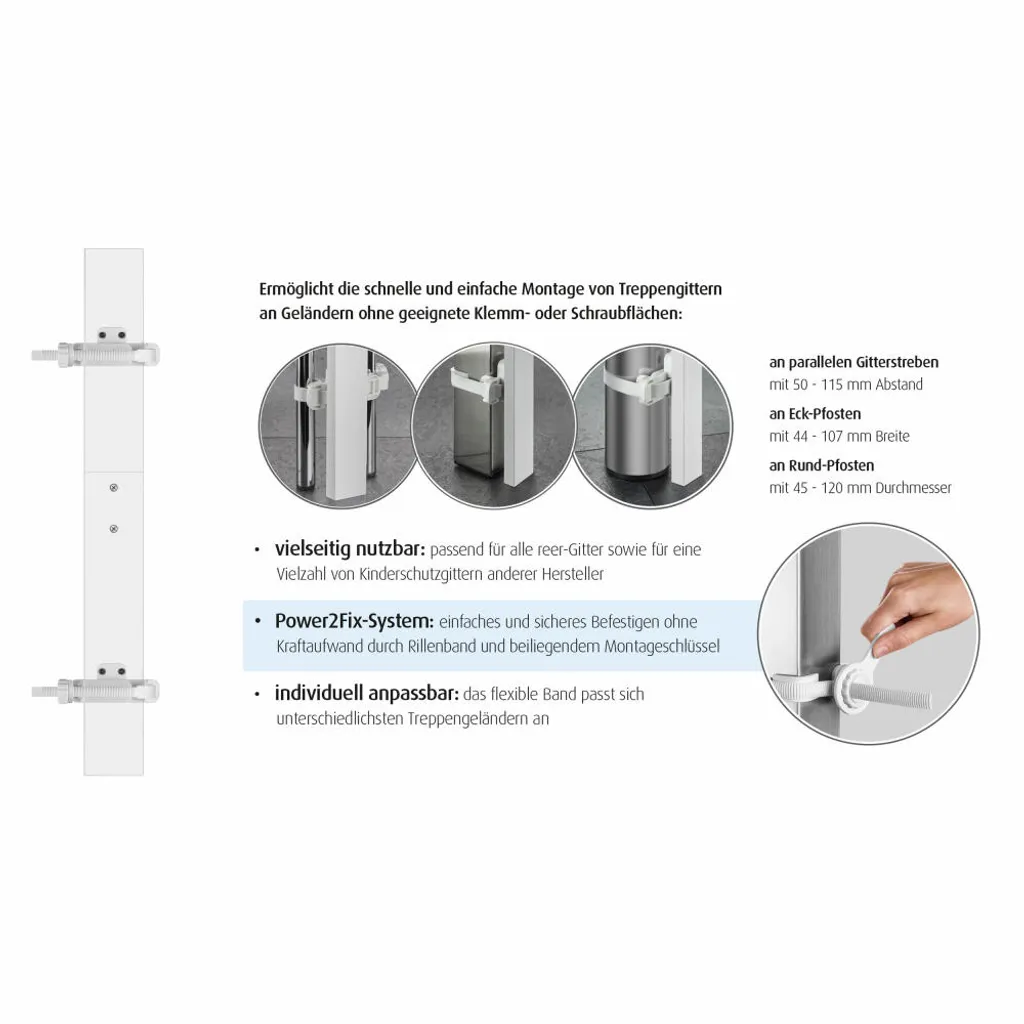 Ermöglicht die schnelle und einfache Montage von Treppengittern an Geländern ohne geeignete Klemm- oder Schraubflächen:

an parallelen Gitterstreben
mit 50 - 115 mm Abstand

an Eck-Pfosten
mit 44 - 107 mm Breite

an Rund-Pfosten
mit 45 - 120 mm Durchmesser

• vielseitig nutzbar: passend für alle reer-Gitter sowie für eine Vielzahl von Kinderschutzgittern anderer Hersteller

• Power2Fix-System: einfaches und sicheres Befestigen ohne Kraftaufwand durch Rillenband und beiliegendem Montageschlüssel

• individuell anpassbar: das flexible Band passt sich unterschiedlichsten Treppengeländern an