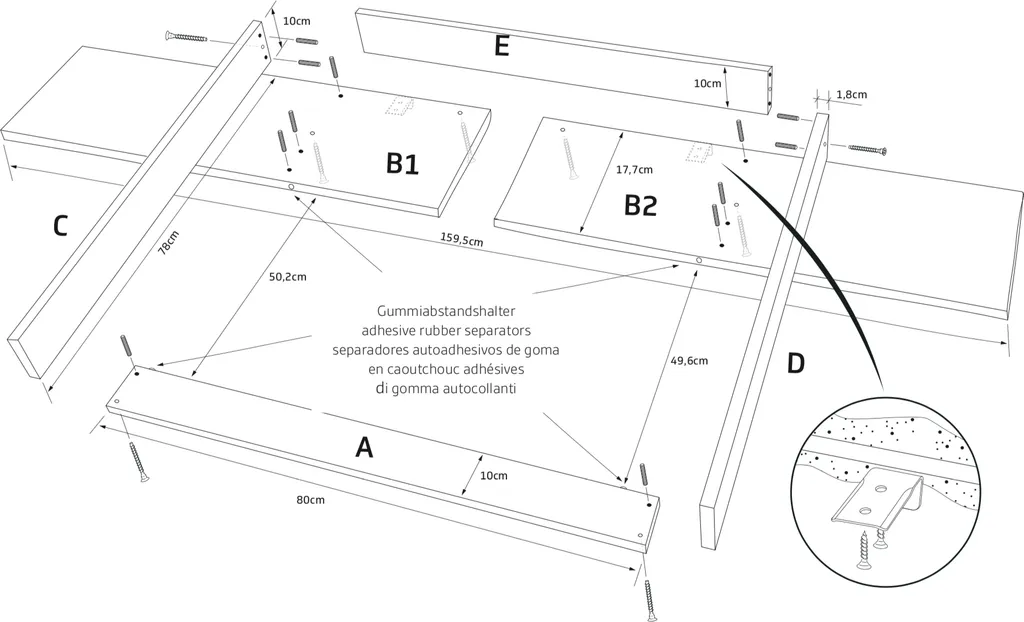 10cm

E

10cm

1,8cm

B1

17,7cm

B2

C

78cm

159,5cm

50,2cm

Gummiabstandshalter
adhesive rubber separators
separadores autoadhesivos de goma
en caoutchouc adhésives
di gomma autocollanti

49,6cm

D

A

10cm

80cm