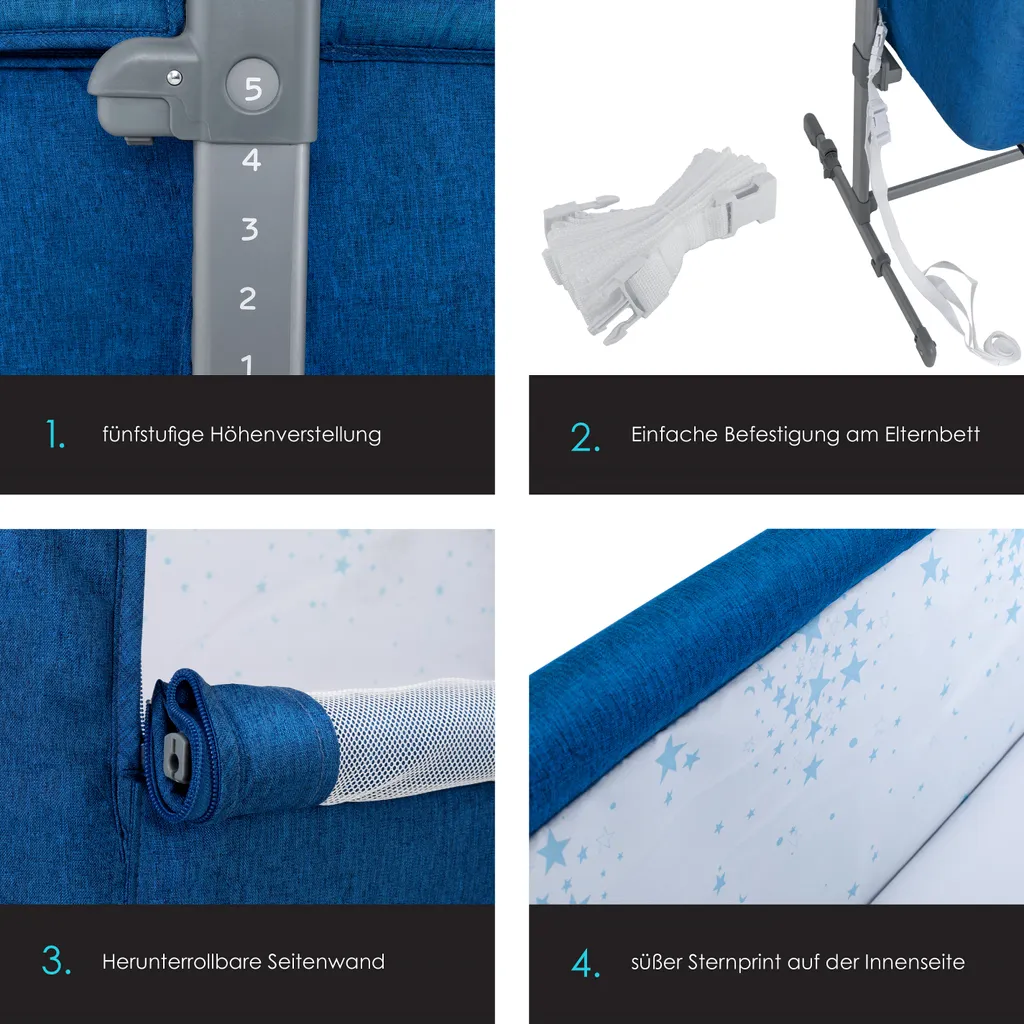 5
4
3
2
1

1. fünfstufige Höhenverstellung

2. Einfache Befestigung am Elternbett

3. Herunterrollbare Seitenwand

4. süßer Sternprint auf der Innenseite